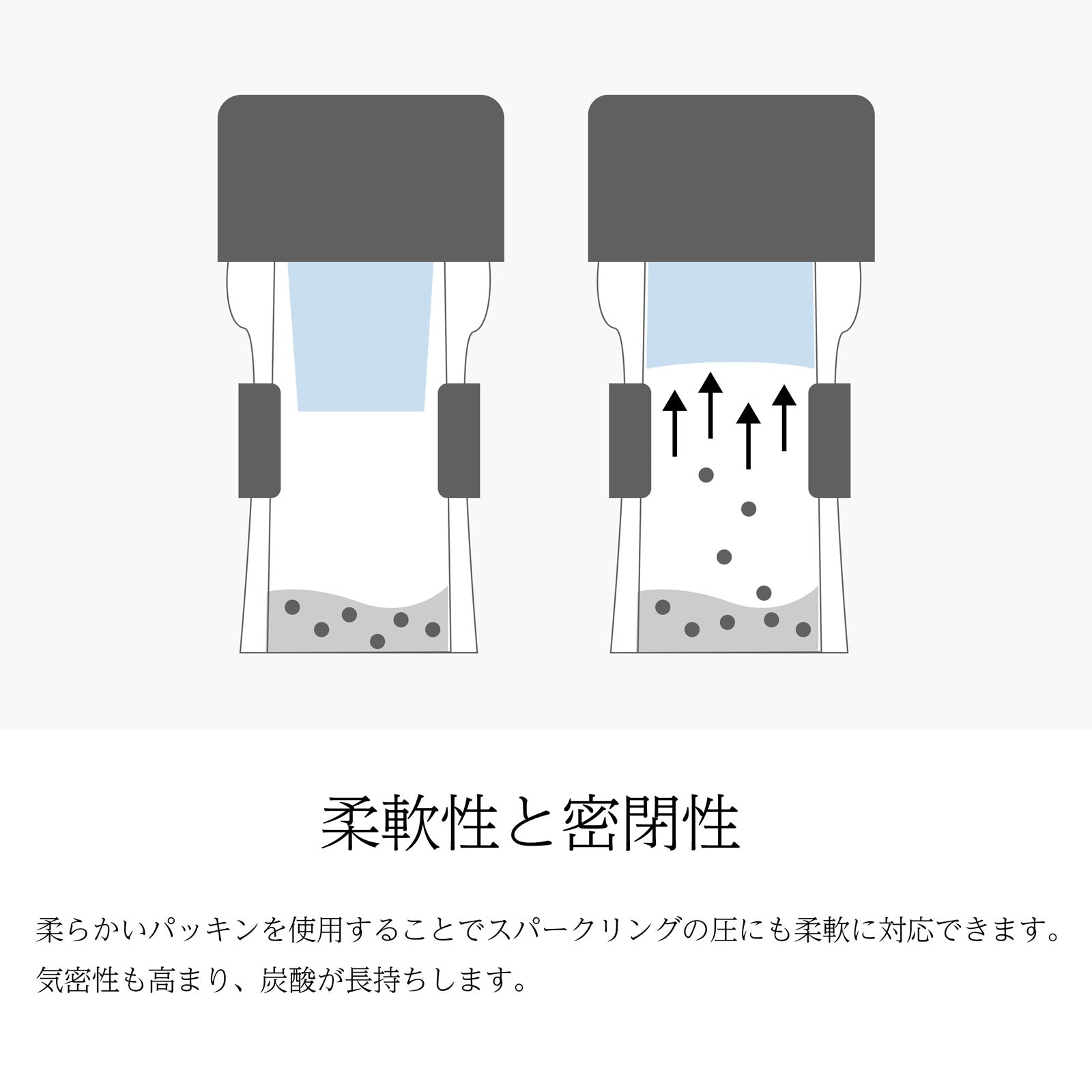 柔軟性と密閉性

柔らかいパッキンを使用することでスパークリングの圧にも柔軟に対応できます。気密性も高まり、炭酸が長持ちします。